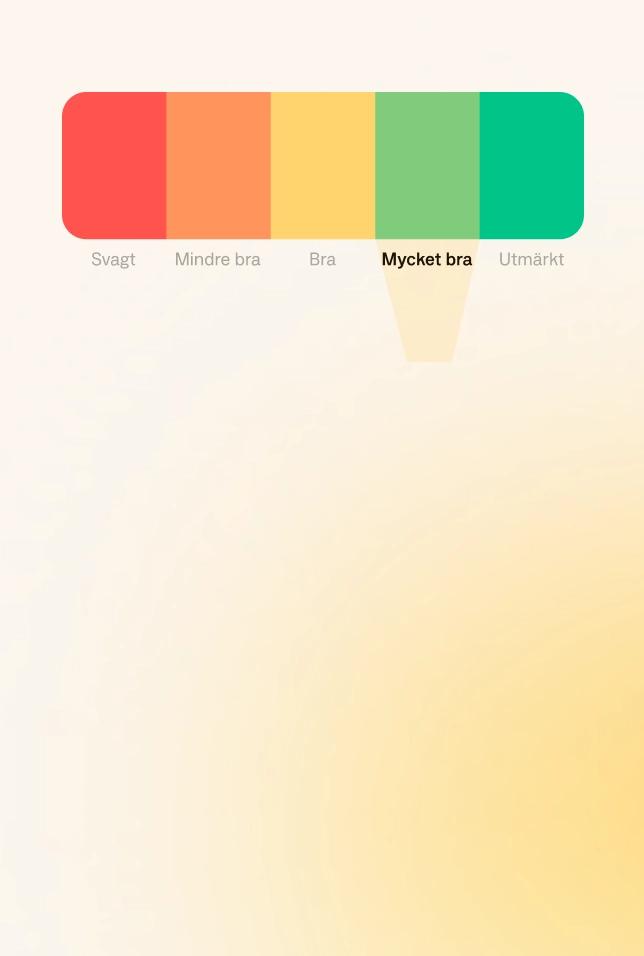 Svagt Mindre bra Bra Mycket bra Utmärkt